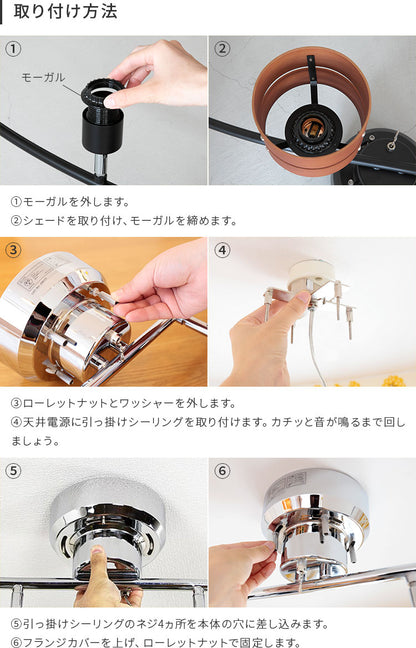 取り付け方法

①

モーガル

②

①モーガルを外します。
②シェードを取り付け、モーガルを締めます。

③

④

③ローレットナットとワッシャーを外します。
④天井電源に引っ掛けシーリングを取り付けます。カチッと音が鳴るまで回しましょう。

⑤

⑥

⑤引っ掛けシーリングのネジ4ヵ所を本体の穴に差し込みます。
⑥フランジカバーを上げ、ローレットナットで固定します。