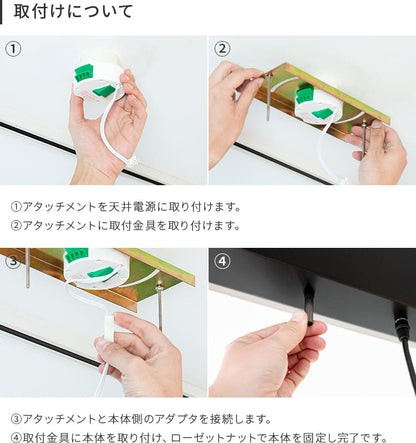 取付けについて

①

②

①アタッチメントを天井電源に取り付けます。
②アタッチメントに取付金具を取り付けます。

③

④

③アタッチメントと本体側のアダプタを接続します。
④取付金具に本体を取り付け、ローゼットナットで本体を固定し完了です。