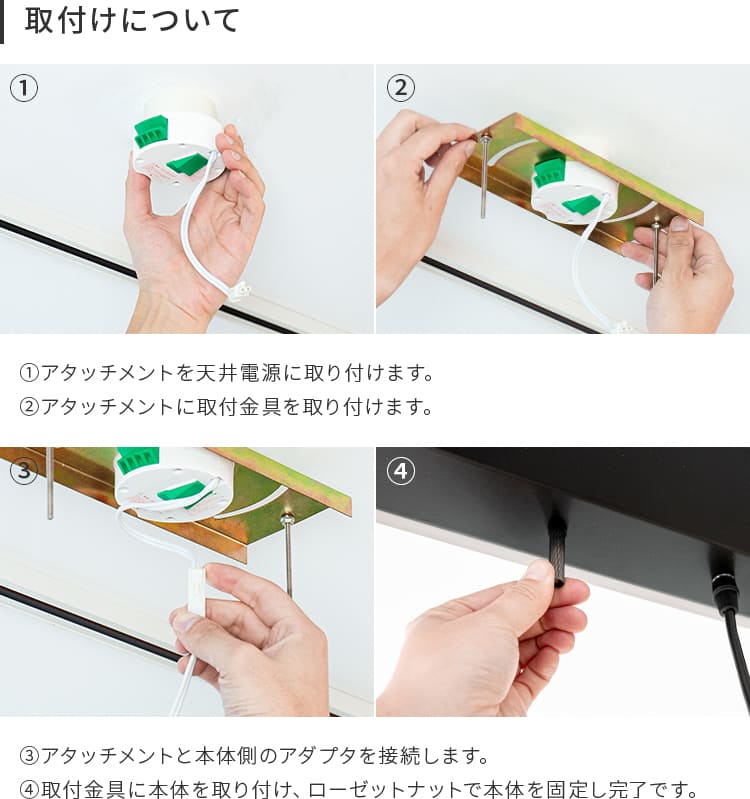 取付けについて

①

②

①アタッチメントを天井電源に取り付けます。
②アタッチメントに取付金具を取り付けます。

③

④

③アタッチメントと本体側のアダプタを接続します。
④取付金具に本体を取り付け、ローゼットナットで本体を固定し完了です。