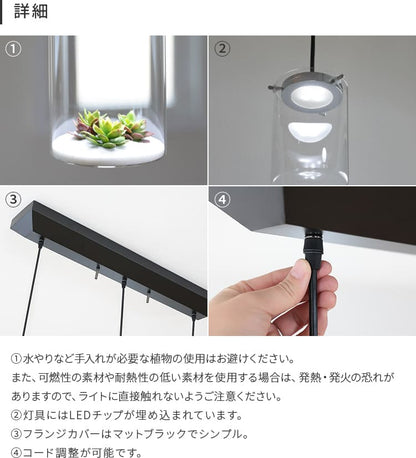 詳細

①

②

③

④

①水やりなど手入れが必要な植物の使用はお避けください。
また、可燃性の素材や耐熱性の低い素材を使用する場合は、発熱・発火の恐れがありますので、ライトに直接触れないようご注意ください。
②灯具にはLEDチップが埋め込まれています。
③フランジカバーはマットブラックでシンプル。
④コード調整が可能です。