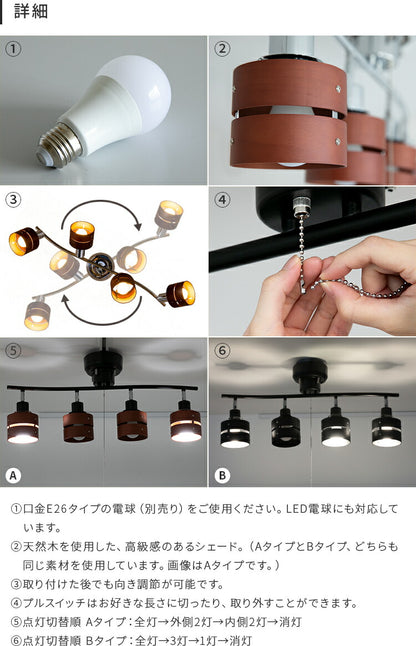 詳細

①

②

③

④

⑤

⑥

A

B

①口金E26タイプの電球（別売り）をご使用ください。LED電球にも対応しています。

②天然木を使用した、高級感のあるシェード。（AタイプとBタイプ、どちらも同じ素材を使用しています。画像はAタイプです。）

③取り付けた後でも向き調節が可能です。

④プルスイッチはお好きな長さに切ったり、取り外すことができます。

⑤点灯切替順 Aタイプ：全灯→外側2灯→内側2灯→消灯

⑥点灯切替順 Bタイプ：全灯→3灯→1灯→消灯