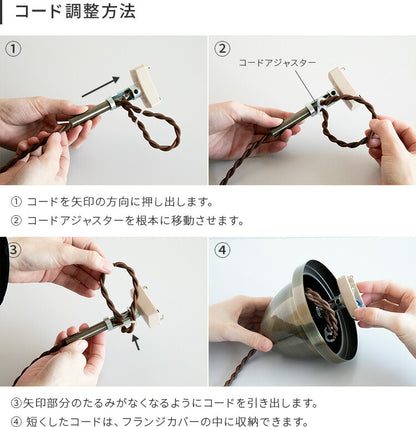 コード調整方法

①

②

コードアジャスター

① コードを矢印の方向に押し出します。
② コードアジャスターを根本に移動させます。

③

④

③矢印部分のたるみがなくなるようにコードを引き出します。
④ 短くしたコードは、フランジカバーの中に収納できます。