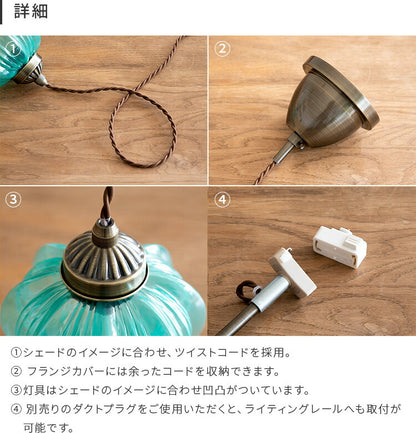 詳細

①

②

③

④

①シェードのイメージに合わせ、ツイストコードを採用。

② フランジカバーには余ったコードを収納できます。

③灯具はシェードのイメージに合わせ凹凸がついています。

④ 別売りのダクトプラグをご使用いただくと、ライティングレールへも取付が可能です。