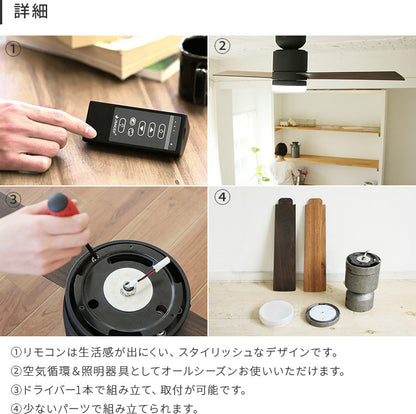 詳細

①

②

③

④

①リモコンは生活感が出にくい、スタイリッシュなデザインです。

②空気循環＆照明器具としてオールシーズンお使いいただけます。

③ドライバー1本で組み立て、取付が可能です。

④少ないパーツで組み立てられます。