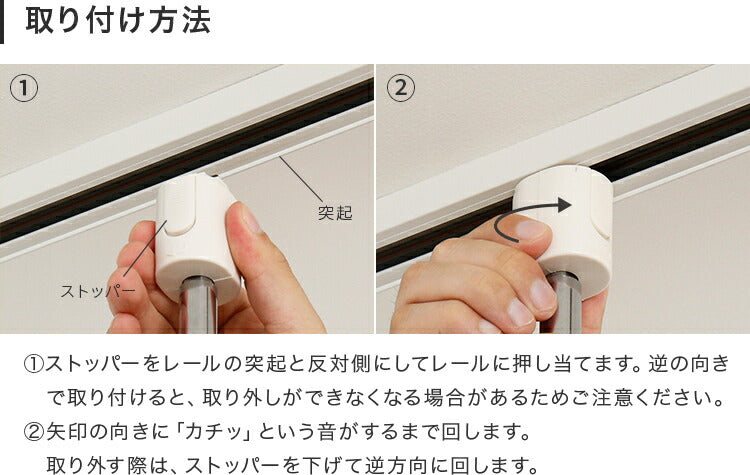 取り付け方法

①

突起

ストッパー

②

①ストッパーをレールの突起と反対側にしてレールに押し当てます。逆の向きで取り付けると、取り外しができなくなる場合があるためご注意ください。
②矢印の向きに「カチッ」という音がするまで回します。
取り外す際は、ストッパーを下げて逆方向に回します。