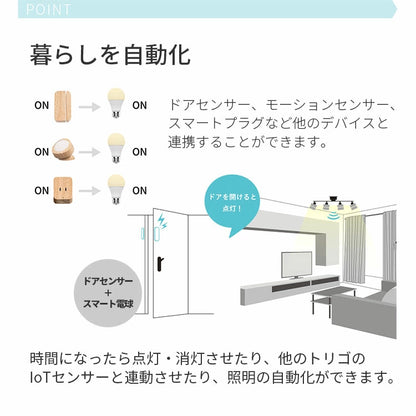 POINT

暮らしを自動化

ON ON
ON ON
ON ON

ドアセンサー、モーションセンサー、スマートプラグなど他のデバイスと連携することができます。

ドアを開けると点灯！

ドアセンサー
+
スマート電球

時間になったら点灯・消灯させたり、他のトリゴのIoTセンサーと連動させたり、照明の自動化ができます。