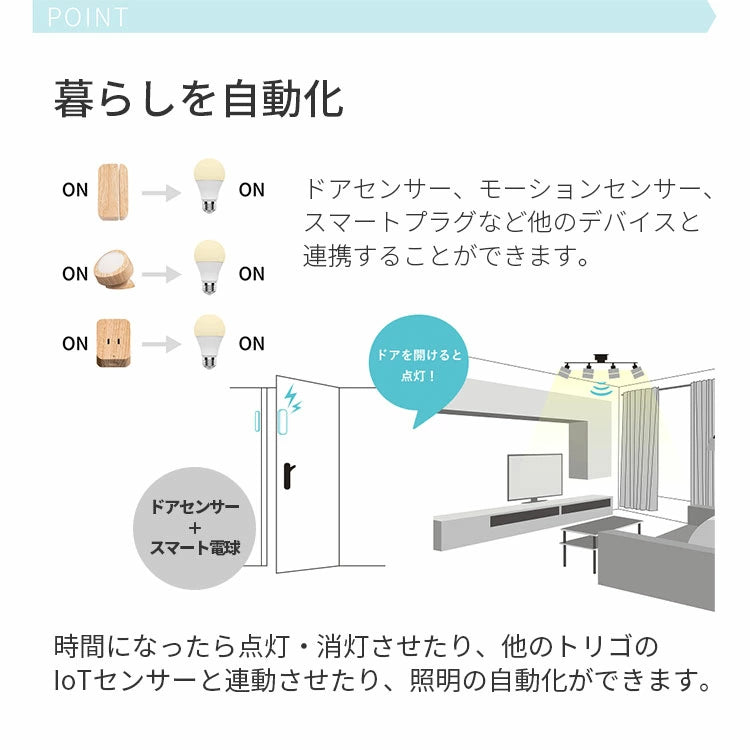 POINT

暮らしを自動化

ON ON

ON ON

ON ON

ドアセンサー、モーションセンサー、スマートプラグなど他のデバイスと連携することができます。

ドアを開けると点灯！

ドアセンサー
+
スマート電球

時間になったら点灯・消灯させたり、他のトリゴのIoTセンサーと連動させたり、照明の自動化ができます。