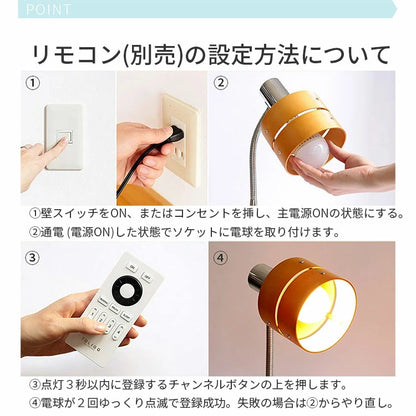 POINT

リモコン(別売)の設定方法について

①

②

①壁スイッチをON、またはコンセントを挿し、主電源ONの状態にする。
②通電 (電源ON)した状態でソケットに電球を取り付けます。

③

④

③点灯３秒以内に登録するチャンネルボタンの上を押します。
④電球が２回ゆっくり点滅で登録成功。失敗の場合は②からやり直し。