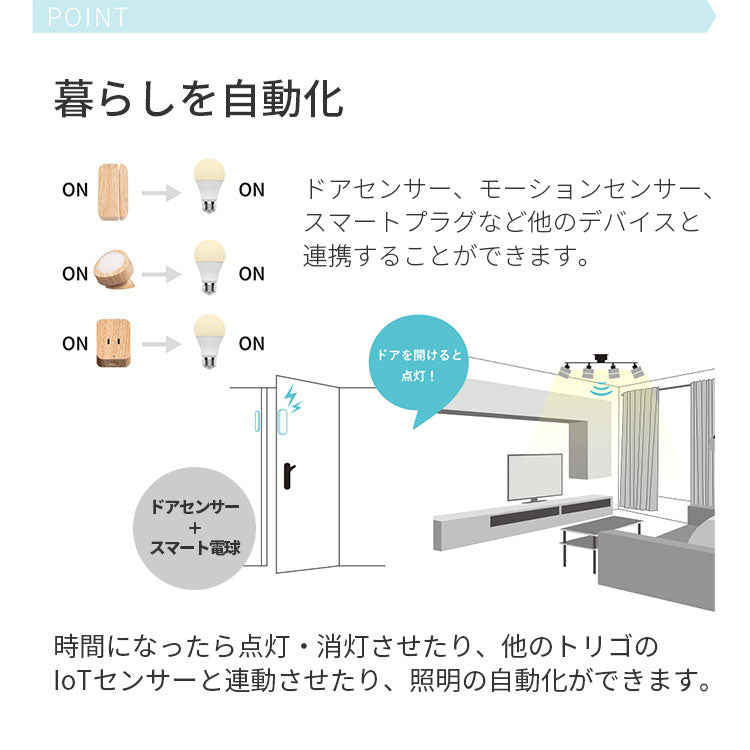 POINT

暮らしを自動化

ON ON
ON ON
ON ON

ドアセンサー、モーションセンサー、スマートプラグなど他のデバイスと連携することができます。

ドアを開けると点灯！

ドアセンサー
+
スマート電球

時間になったら点灯・消灯させたり、他のトリゴのIoTセンサーと連動させたり、照明の自動化ができます。