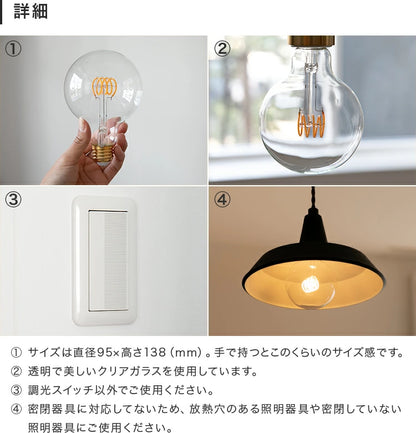 詳細

①

②

③

④

① サイズは直径95×高さ138（mm）。手で持つとこのくらいのサイズ感です。
② 透明で美しいクリアガラスを使用しています。
③ 調光スイッチ以外でご使用ください。
④ 密閉器具に対応してないため、放熱穴のある照明器具や密閉していない照明器具にご使用ください。