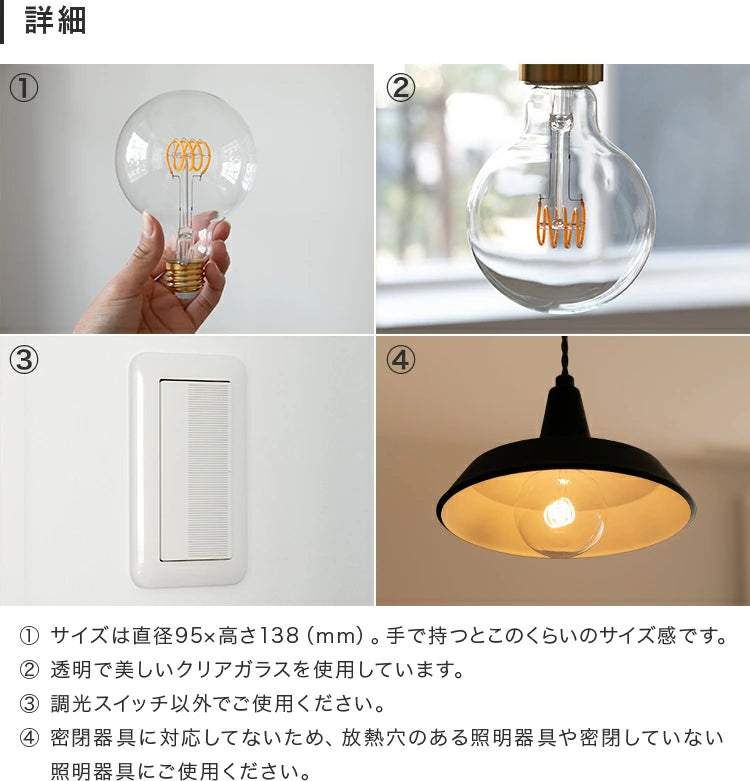 詳細

①

②

③

④

① サイズは直径95×高さ138（mm）。手で持つとこのくらいのサイズ感です。
② 透明で美しいクリアガラスを使用しています。
③ 調光スイッチ以外でご使用ください。
④ 密閉器具に対応してないため、放熱穴のある照明器具や密閉していない照明器具にご使用ください。