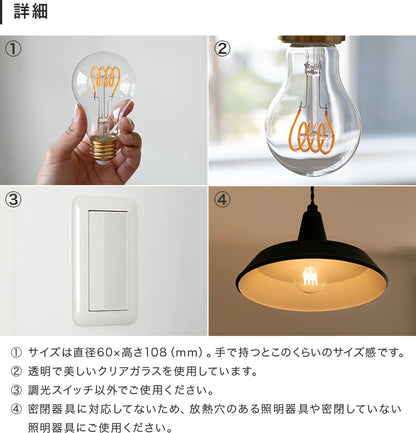 詳細

①

②

③

④

① サイズは直径60×高さ108（mm）。手で持つとこのくらいのサイズ感です。
② 透明で美しいクリアガラスを使用しています。
③ 調光スイッチ以外でご使用ください。
④ 密閉器具に対応してないため、放熱穴のある照明器具や密閉していない照明器具にご使用ください。