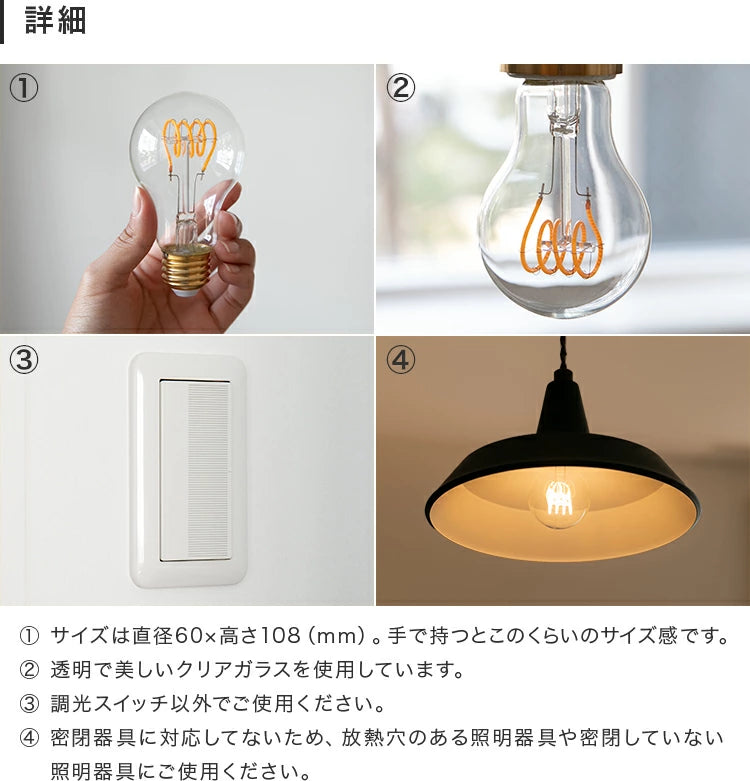 詳細

①

②

③

④

① サイズは直径60×高さ108（mm）。手で持つとこのくらいのサイズ感です。

② 透明で美しいクリアガラスを使用しています。

③ 調光スイッチ以外でご使用ください。

④ 密閉器具に対応してないため、放熱穴のある照明器具や密閉していない照明器具にご使用ください。