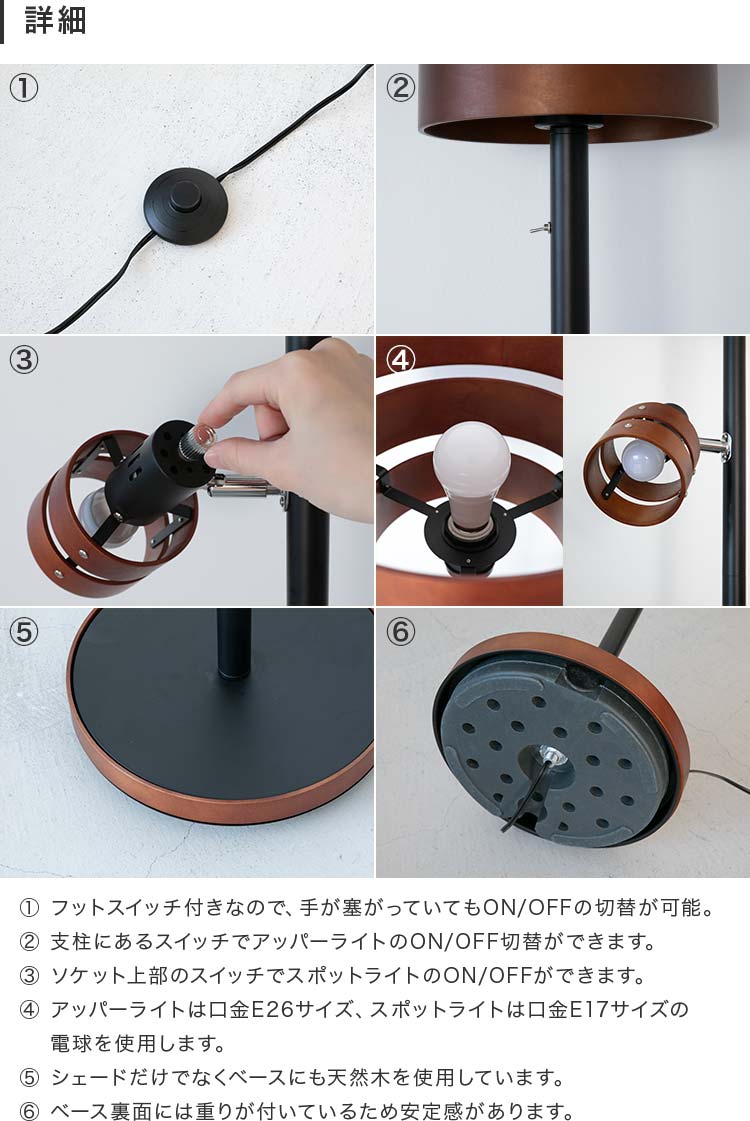 詳細

①

②

③

④

⑤

⑥

① フットスイッチ付きなので、手が塞がっていてもON/OFFの切替が可能。
② 支柱にあるスイッチでアッパーライトのON/OFF切替ができます。
③ ソケット上部のスイッチでスポットライトのON/OFFができます。
④ アッパーライトは口金E26サイズ、スポットライトは口金E17サイズの電球を使用します。
⑤ シェードだけでなくベースにも天然木を使用しています。
⑥ ベース裏面には重りが付いているため安定感があります。