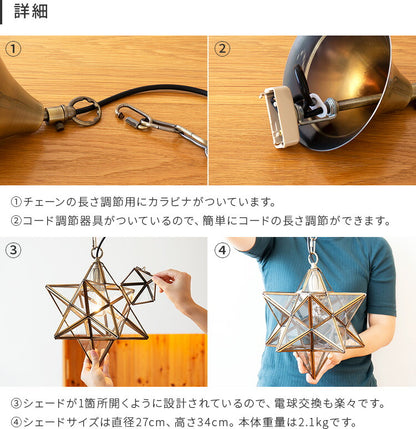 詳細

①

②

①チェーンの長さ調節用にカラビナがついています。
②コード調節器具がついているので、簡単にコードの長さ調節ができます。

③

④

③シェードが1箇所開くように設計されているので、電球交換も楽々です。
④シェードサイズは直径27cm、高さ34cm。本体重量は2.1kgです。