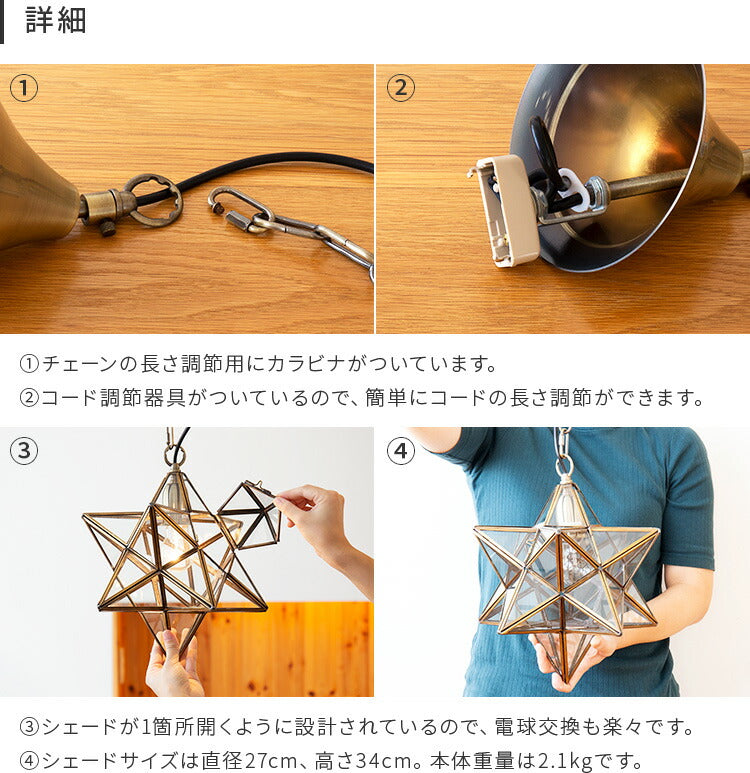 詳細

①

②

①チェーンの長さ調節用にカラビナがついています。
②コード調節器具がついているので、簡単にコードの長さ調節ができます。

③

④

③シェードが1箇所開くように設計されているので、電球交換も楽々です。
④シェードサイズは直径27cm、高さ34cm。本体重量は2.1kgです。