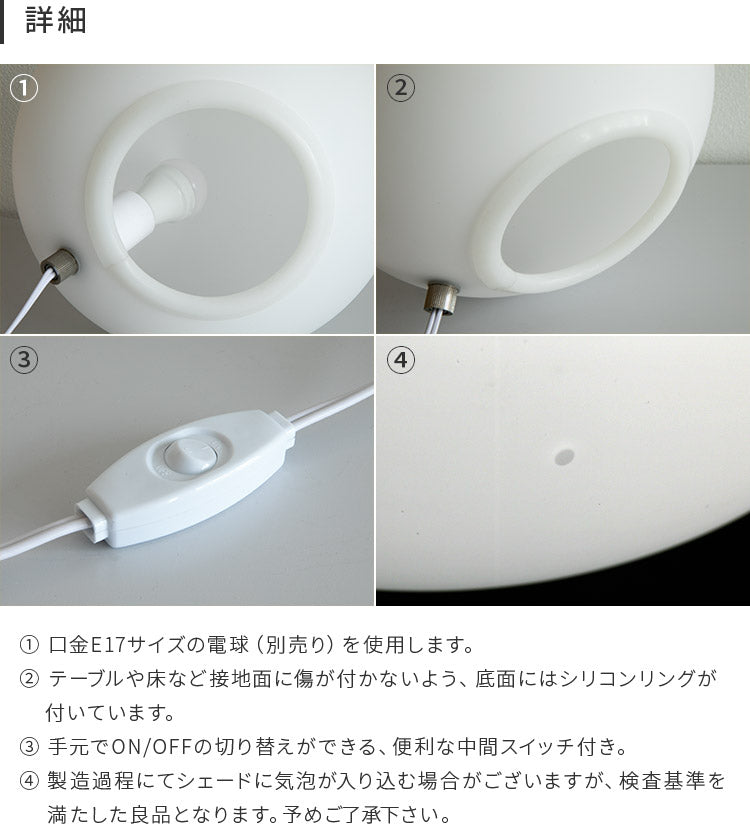 詳細

①

②

③

④

① 口金E17サイズの電球（別売り）を使用します。

② テーブルや床など接地面に傷が付かないよう、底面にはシリコンリングが付いています。

③ 手元でON/OFFの切り替えができる、便利な中間スイッチ付き。

④ 製造過程にてシェードに気泡が入り込む場合がございますが、検査基準を満たした良品となります。予めご了承下さい。