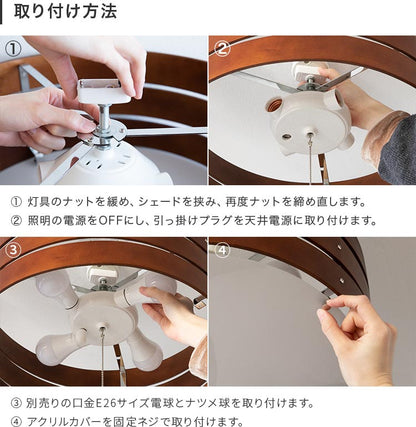 取り付け方法

①

②

① 灯具のナットを緩め、シェードを挟み、再度ナットを締め直します。
② 照明の電源をOFFにし、引っ掛けプラグを天井電源に取り付けます。

③

④

③ 別売りの口金E26サイズ電球とナツメ球を取り付けます。
④ アクリルカバーを固定ネジで取り付けます。