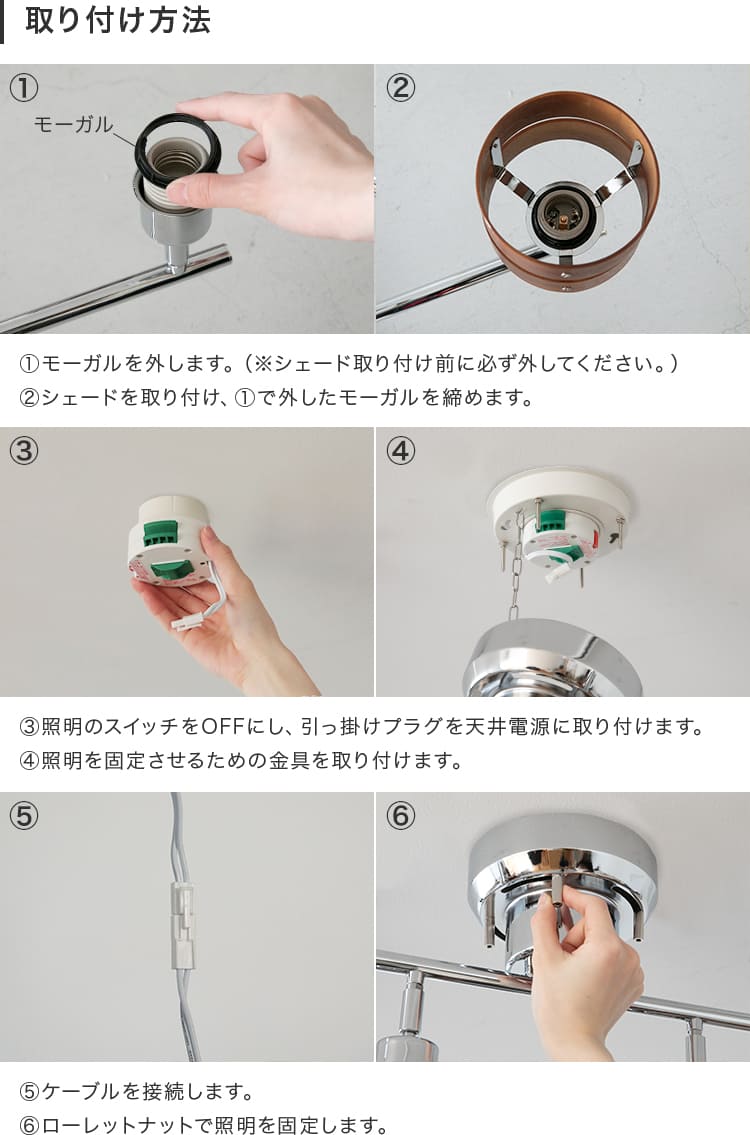 取り付け方法

①

モーガル

②

①モーガルを外します。（※シェード取り付け前に必ず外してください。）
②シェードを取り付け、①で外したモーガルを締めます。

③

④

③照明のスイッチをOFFにし、引っ掛けプラグを天井電源に取り付けます。
④照明を固定させるための金具を取り付けます。

⑤

⑥

⑤ケーブルを接続します。
⑥ローレットナットで照明を固定します。