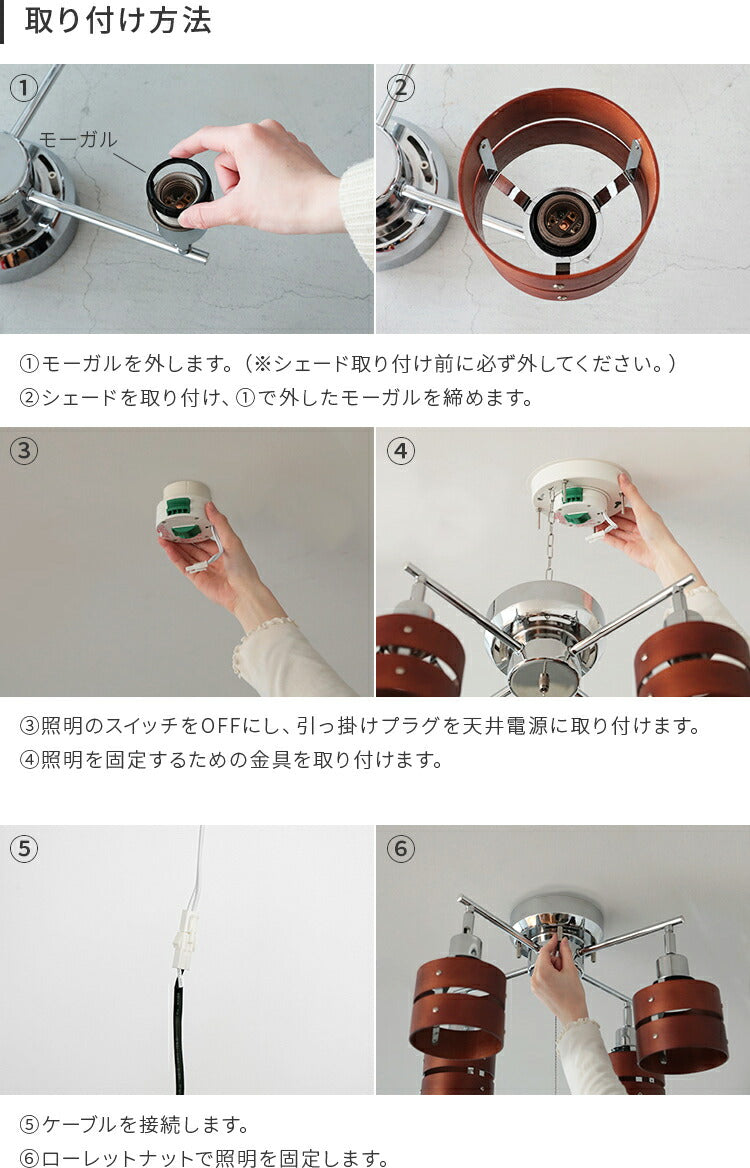 取り付け方法

①

モーガル

②

①モーガルを外します。（※シェード取り付け前に必ず外してください。）
②シェードを取り付け、①で外したモーガルを締めます。

③

④

③照明のスイッチをOFFにし、引っ掛けプラグを天井電源に取り付けます。
④照明を固定するための金具を取り付けます。

⑤

⑥

⑤ケーブルを接続します。
⑥ローレットナットで照明を固定します。