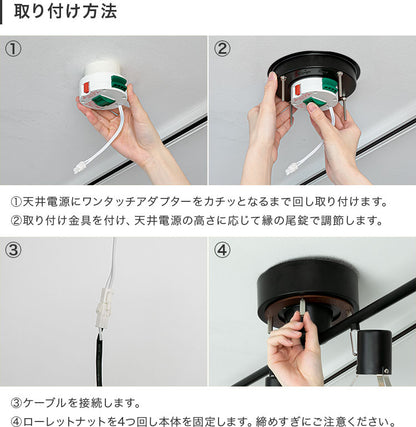 取り付け方法

①

②

①天井電源にワンタッチアダプターをカチッとなるまで回し取り付けます。
②取り付け金具を付け、天井電源の高さに応じて縁の尾錠で調節します。

③

④

③ケーブルを接続します。
④ローレットナットを4つ回し本体を固定します。締めすぎにご注意ください。