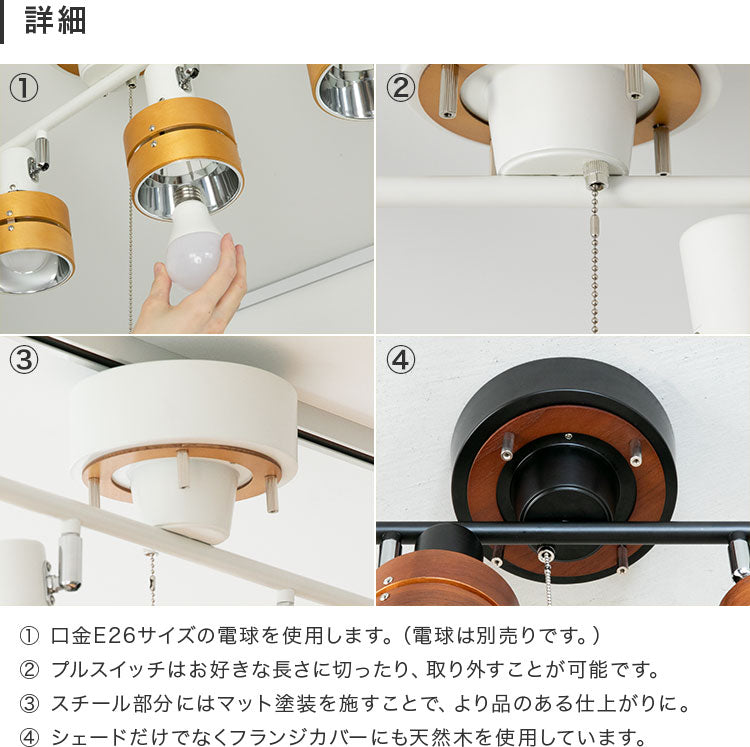 詳細

①

②

③

④

① 口金E26サイズの電球を使用します。（電球は別売りです。）

② プルスイッチはお好きな長さに切ったり、取り外すことが可能です。

③ スチール部分にはマット塗装を施すことで、より品のある仕上がりに。

④ シェードだけでなくフランジカバーにも天然木を使用しています。