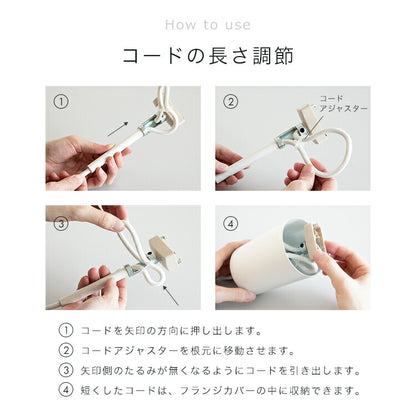 How to use

コードの長さ調節

①

②

コード
アジャスター

③

④

① コードを矢印の方向に押し出します。
② コードアジャスターを根元に移動させます。
③ 矢印側のたるみが無くなるようにコードを引き出します。
④ 短くしたコードは、フランジカバーの中に収納できます。