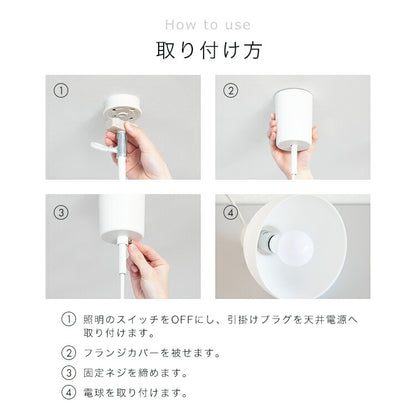 How to use

取り付け方

①

②

③

④

① 照明のスイッチをOFFにし、引掛けプラグを天井電源へ取り付けます。

② フランジカバーを被せます。

③ 固定ネジを締めます。

④ 電球を取り付けます。