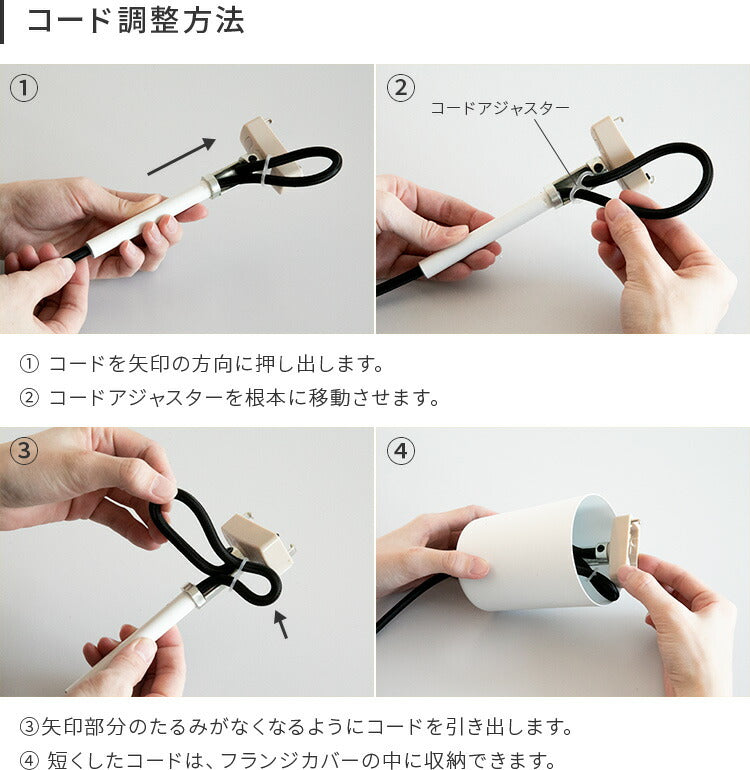 コード調整方法

①

②

コードアジャスター

① コードを矢印の方向に押し出します。
② コードアジャスターを根本に移動させます。

③

④

③矢印部分のたるみがなくなるようにコードを引き出します。
④ 短くしたコードは、フランジカバーの中に収納できます。