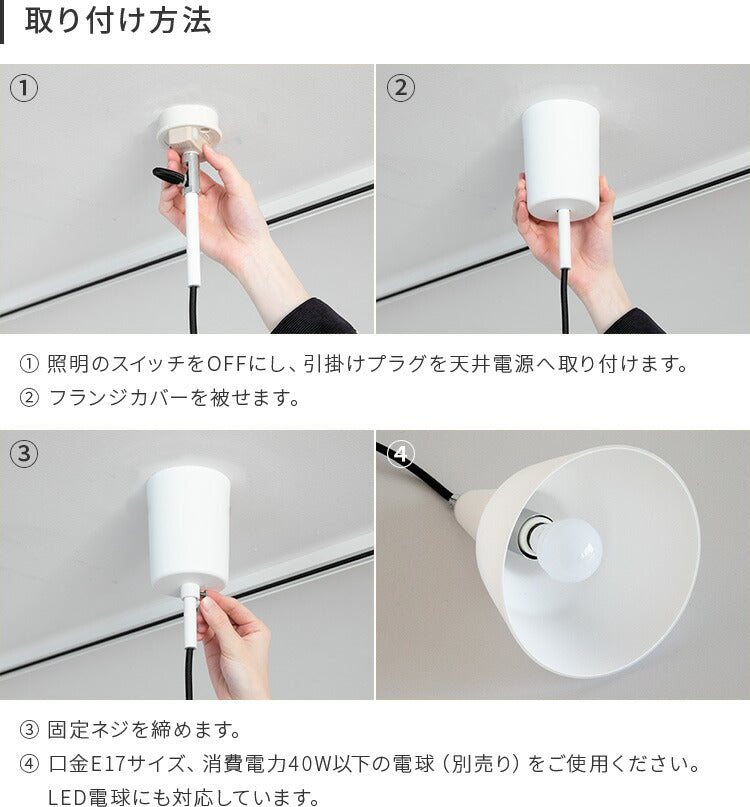 取り付け方法

①

②

① 照明のスイッチをOFFにし、引掛けプラグを天井電源へ取り付けます。
② フランジカバーを被せます。

③

④

③ 固定ネジを締めます。
④ 口金E17サイズ、消費電力40W以下の電球（別売り）をご使用ください。LED電球にも対応しています。