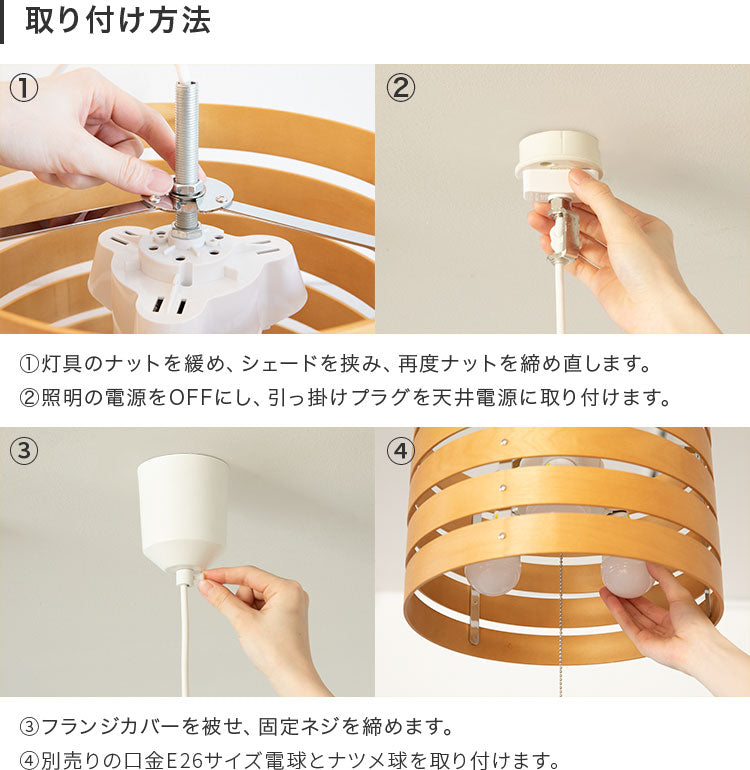 取り付け方法

①

②

①灯具のナットを緩め、シェードを挟み、再度ナットを締め直します。

②照明の電源をOFFにし、引っ掛けプラグを天井電源に取り付けます。

③

④

③フランジカバーを被せ、固定ネジを締めます。

④別売りの口金E26サイズ電球とナツメ球を取り付けます。