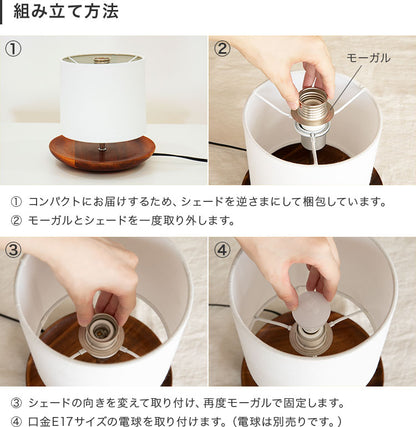 組み立て方法

①

②

モーガル

① コンパクトにお届けするため、シェードを逆さまにして梱包しています。
② モーガルとシェードを一度取り外します。

③

④

③ シェードの向きを変えて取り付け、再度モーガルで固定します。
④ 口金E17サイズの電球を取り付けます。（電球は別売りです。）