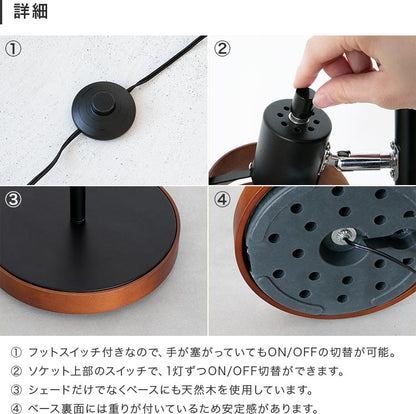 詳細

①

②

③

④

① フットスイッチ付きなので、手が塞がっていてもON/OFFの切替が可能。
② ソケット上部のスイッチで、1灯ずつON/OFF切替ができます。
③ シェードだけでなくベースにも天然木を使用しています。
④ ベース裏面には重りが付いているため安定感があります。