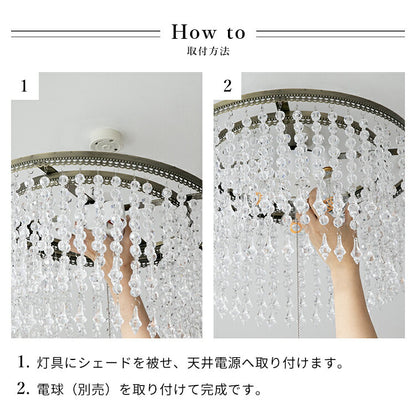 How to
取付方法

1

2

1. 灯具にシェードを被せ、天井電源へ取り付けます。

2. 電球（別売）を取り付けて完成です。