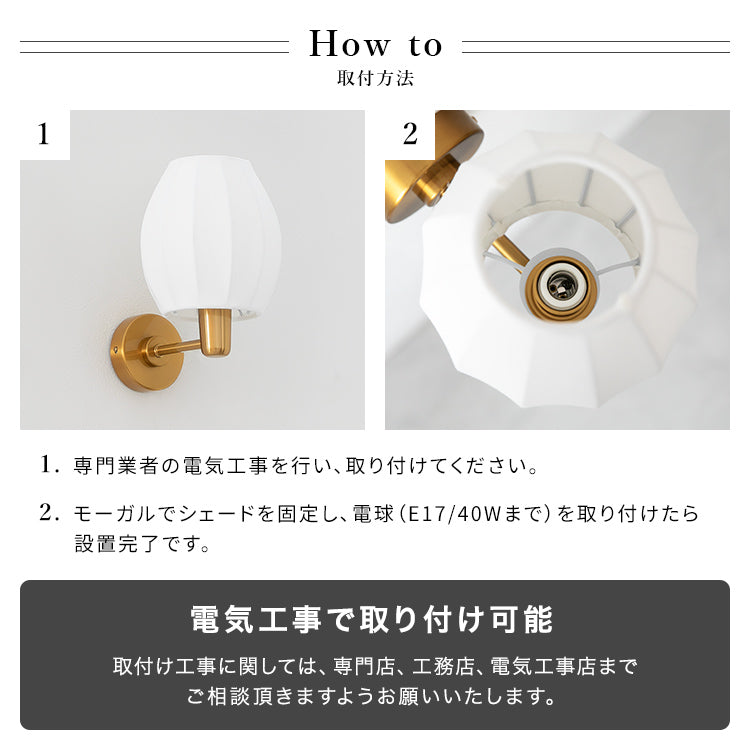 How to
取付方法

1

2

1. 専門業者の電気工事を行い、取り付けてください。

2. モーガルでシェードを固定し、電球（E17/40Wまで）を取り付けたら設置完了です。

電気工事で取り付け可能

取付け工事に関しては、専門店、工務店、電気工事店までご相談頂きますようお願いいたします。