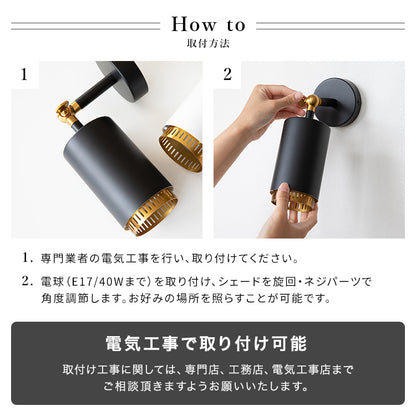 How to
取付方法

1

2

1. 専門業者の電気工事を行い、取り付けてください。

2. 電球（E17/40Wまで）を取り付け、シェードを旋回・ネジパーツで角度調節します。お好みの場所を照らすことが可能です。

電気工事で取り付け可能

取付け工事に関しては、専門店、工務店、電気工事店までご相談頂きますようお願いいたします。