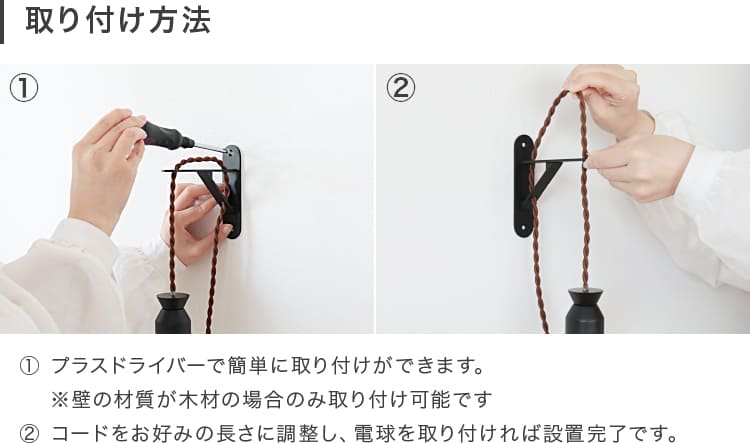 取り付け方法

①

②

① プラスドライバーで簡単に取り付けができます。
※壁の材質が木材の場合のみ取り付け可能です

② コードをお好みの長さに調整し、電球を取り付ければ設置完了です。