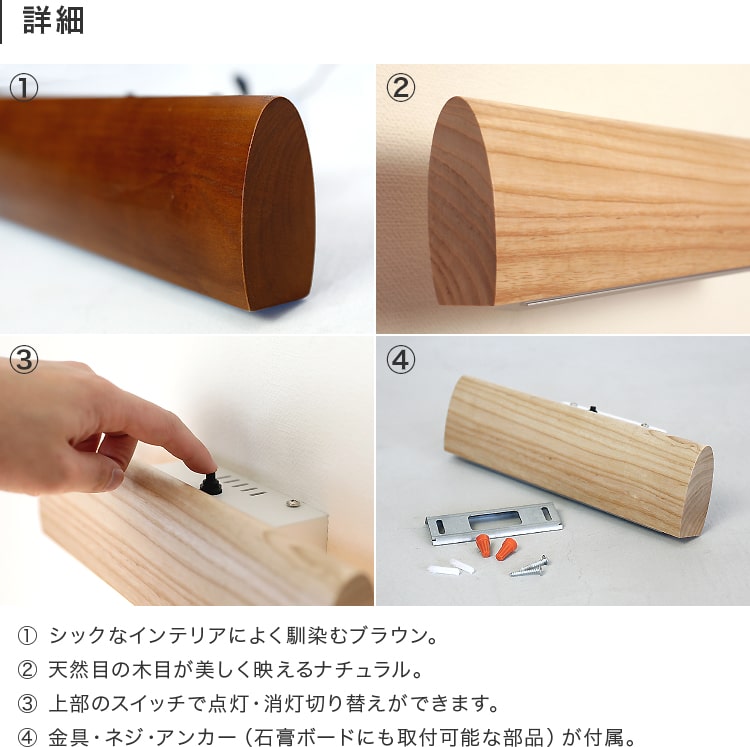 詳細

①

②

③

④

① シックなインテリアによく馴染むブラウン。

② 天然目の木目が美しく映えるナチュラル。

③ 上部のスイッチで点灯・消灯切り替えができます。

④ 金具・ネジ・アンカー（石膏ボードにも取付可能な部品）が付属。