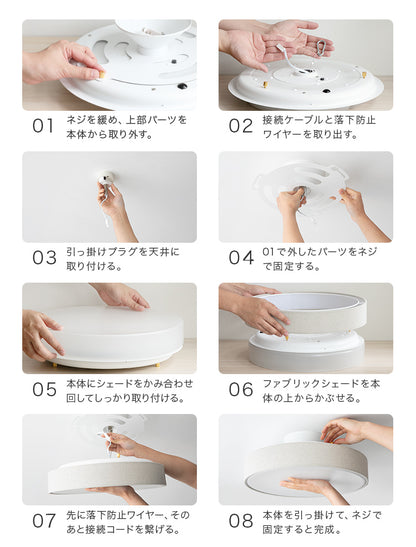 01 ネジを緩め、上部パーツを本体から取り外す。

02 接続ケーブルと落下防止ワイヤーを取り出す。

03 引っ掛けプラグを天井に取り付ける。

04 01で外したパーツをネジで固定する。

05 本体にシェードをかみ合わせ回してしっかり取り付ける。

06 ファブリックシェードを本体の上からかぶせる。

07 先に落下防止ワイヤー、そのあと接続コードを繋げる。

08 本体を引っ掛けて、ネジで固定すると完成。