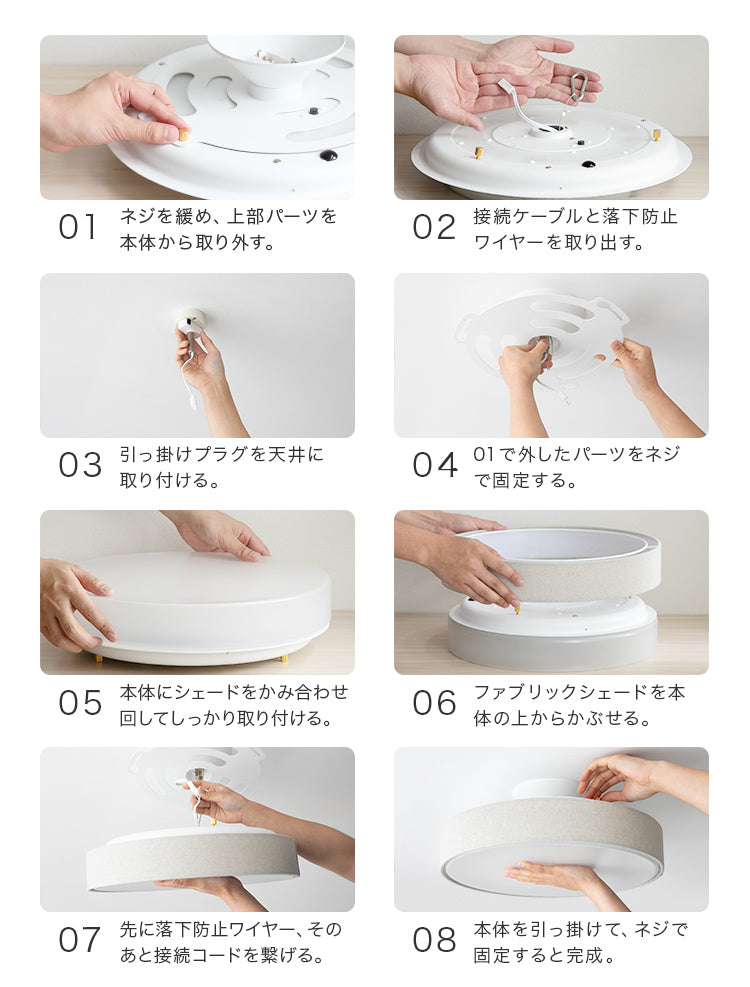 01 ネジを緩め、上部パーツを本体から取り外す。

02 接続ケーブルと落下防止ワイヤーを取り出す。

03 引っ掛けプラグを天井に取り付ける。

04 01で外したパーツをネジで固定する。

05 本体にシェードをかみ合わせ回してしっかり取り付ける。

06 ファブリックシェードを本体の上からかぶせる。

07 先に落下防止ワイヤー、そのあと接続コードを繋げる。

08 本体を引っ掛けて、ネジで固定すると完成。