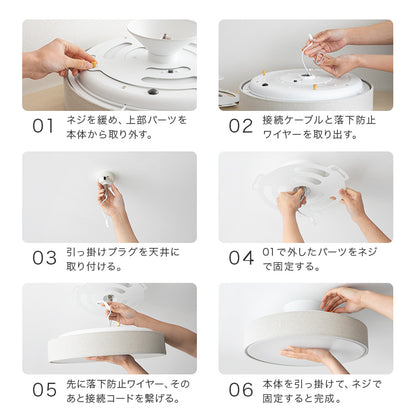 01 ネジを緩め、上部パーツを本体から取り外す。

02 接続ケーブルと落下防止ワイヤーを取り出す。

03 引っ掛けプラグを天井に取り付ける。

04 01で外したパーツをネジで固定する。

05 先に落下防止ワイヤー、そのあと接続コードを繋げる。

06 本体を引っ掛けて、ネジで固定すると完成。