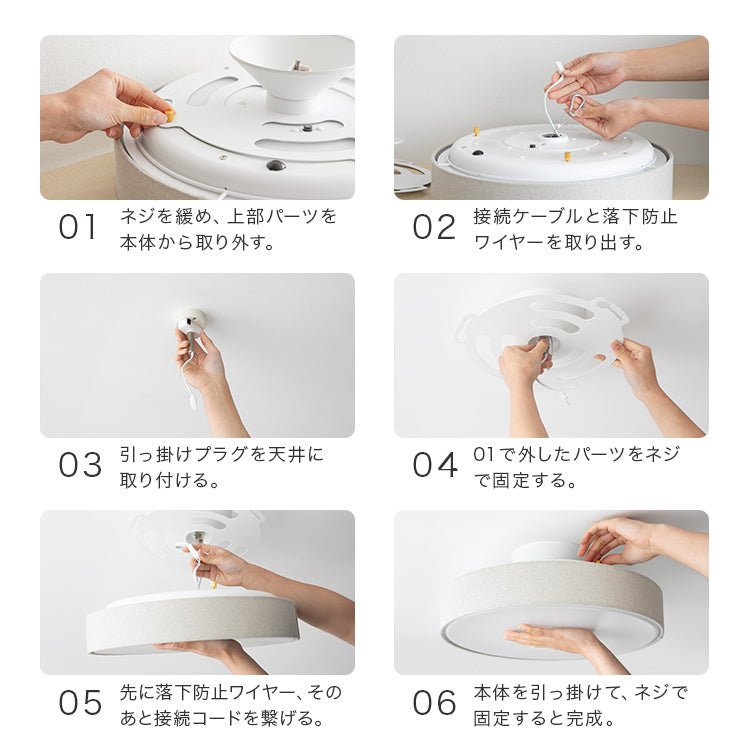 01 ネジを緩め、上部パーツを本体から取り外す。

02 接続ケーブルと落下防止ワイヤーを取り出す。

03 引っ掛けプラグを天井に取り付ける。

04 01で外したパーツをネジで固定する。

05 先に落下防止ワイヤー、そのあと接続コードを繋げる。

06 本体を引っ掛けて、ネジで固定すると完成。