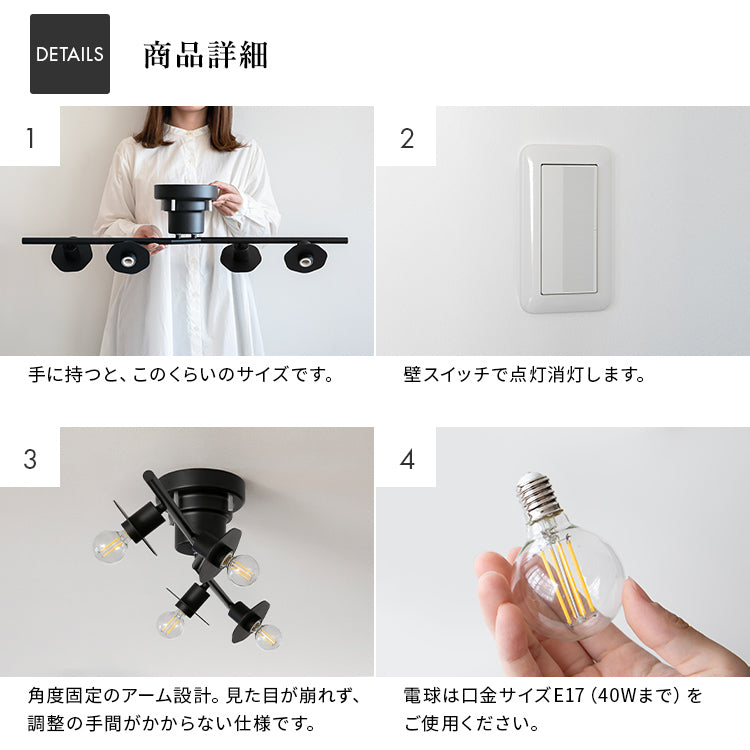 DETAILS

商品詳細

1

手に持つと、このくらいのサイズです。

2

壁スイッチで点灯消灯します。

3

角度固定のアーム設計。見た目が崩れず、調整の手間がかからない仕様です。

4

電球は口金サイズE17（40Wまで）をご使用ください。