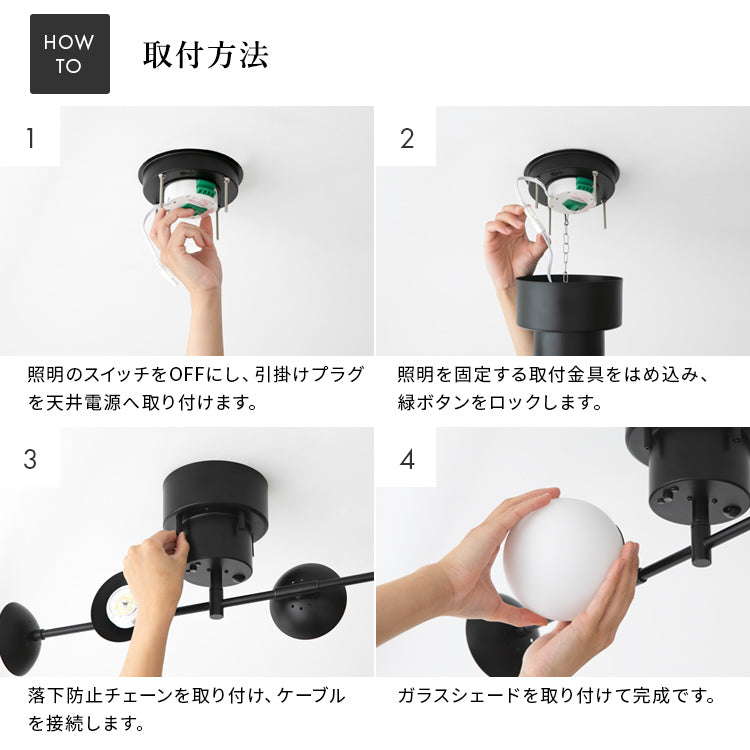 HOW TO

取付方法

1

照明のスイッチをOFFにし、引掛けプラグを天井電源へ取り付けます。

2

照明を固定する取付金具をはめ込み、緑ボタンをロックします。

3

落下防止チェーンを取り付け、ケーブルを接続します。

4

ガラスシェードを取り付けて完成です。