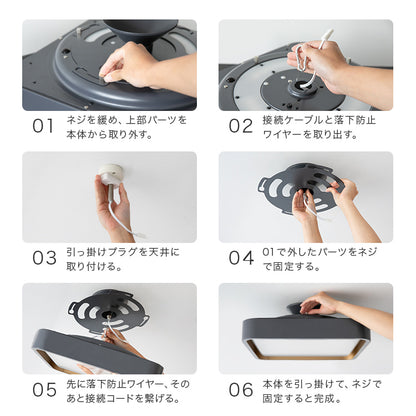 01 ネジを緩め、上部パーツを本体から取り外す。

02 接続ケーブルと落下防止ワイヤーを取り出す。

03 引っ掛けプラグを天井に取り付ける。

04 01で外したパーツをネジで固定する。

05 先に落下防止ワイヤー、そのあと接続コードを繋げる。

06 本体を引っ掛けて、ネジで固定すると完成。