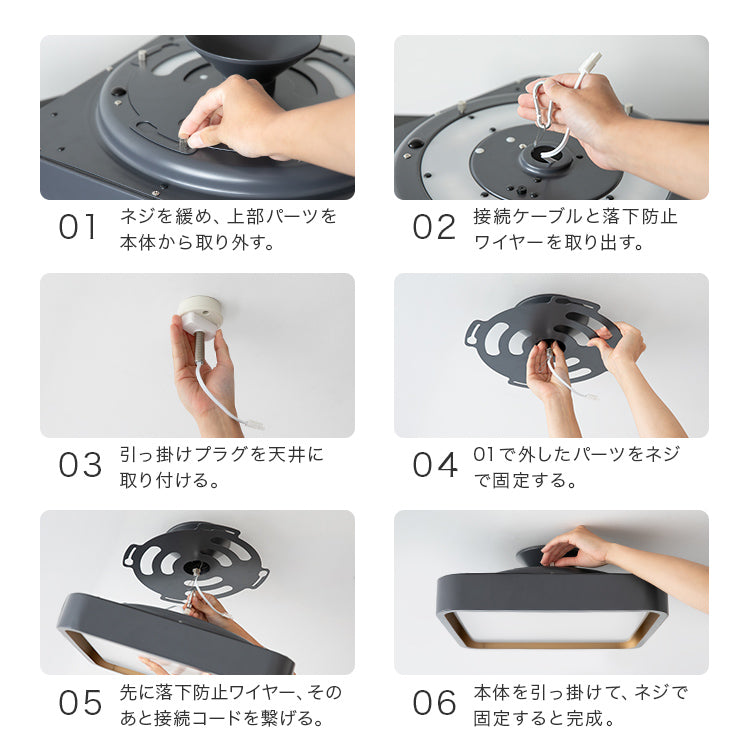 01 ネジを緩め、上部パーツを本体から取り外す。

02 接続ケーブルと落下防止ワイヤーを取り出す。

03 引っ掛けプラグを天井に取り付ける。

04 01で外したパーツをネジで固定する。

05 先に落下防止ワイヤー、そのあと接続コードを繋げる。

06 本体を引っ掛けて、ネジで固定すると完成。