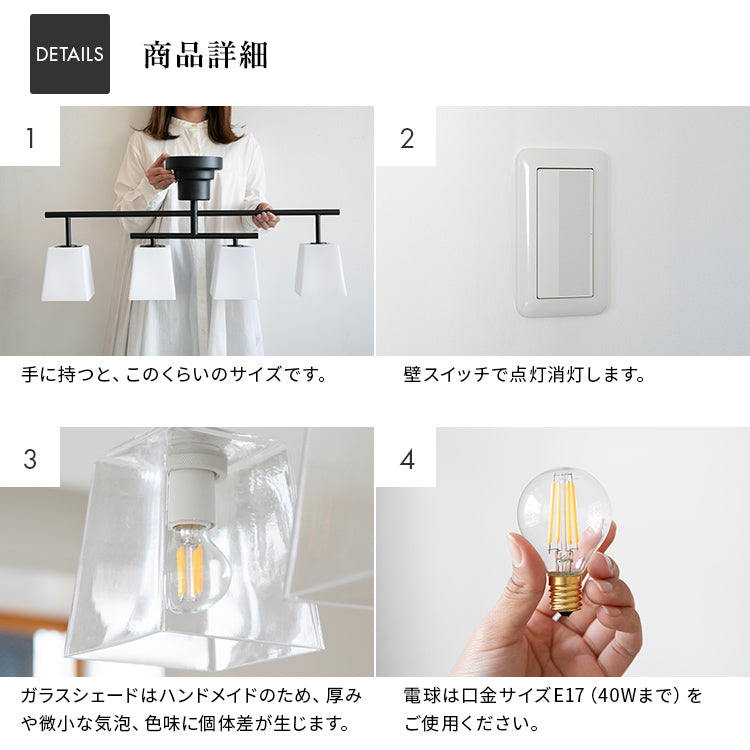 DETAILS

商品詳細

1

手に持つと、このくらいのサイズです。

2

壁スイッチで点灯消灯します。

3

ガラスシェードはハンドメイドのため、厚みや微小な気泡、色味に個体差が生じます。

4

電球は口金サイズE17（40Wまで）をご使用ください。