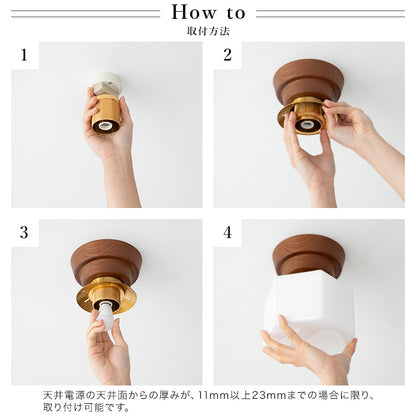 How to
取付方法

1

2

3

4

天井電源の天井面からの厚みが、11mm以上23mmまでの場合に限り、取り付け可能です。