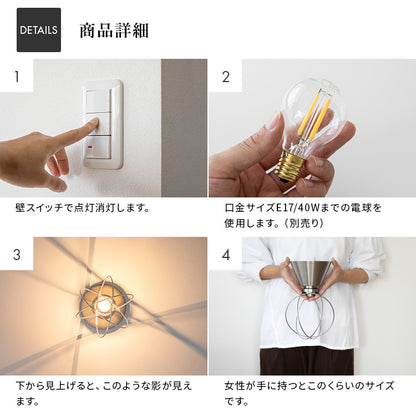 DETAILS

商品詳細

1

壁スイッチで点灯消灯します。

2

口金サイズE17/40Wまでの電球を使用します。（別売り）

3

下から見上げると、このような影が見えます。

4

女性が手に持つとこのくらいのサイズです。