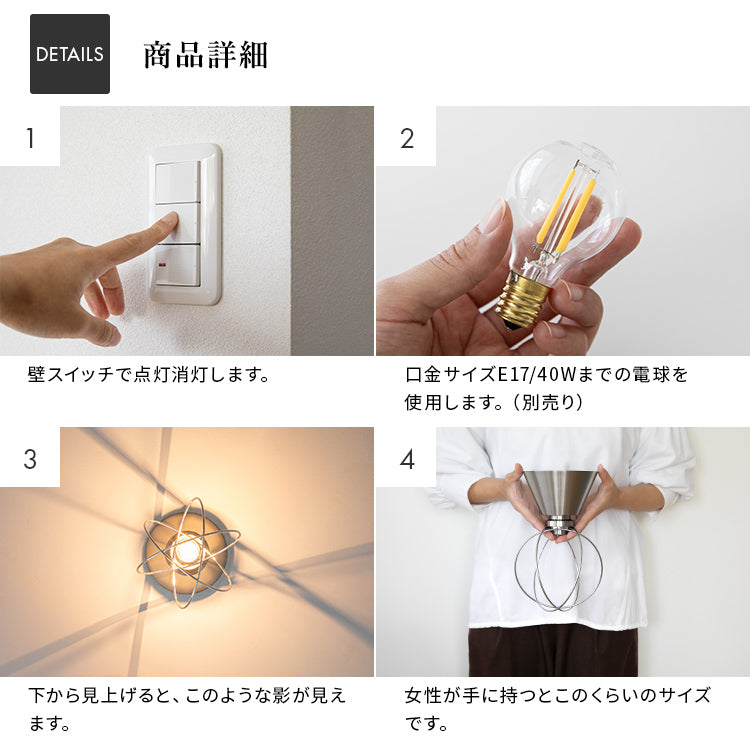 DETAILS

商品詳細

1

壁スイッチで点灯消灯します。

2

口金サイズE17/40Wまでの電球を使用します。(別売り)

3

下から見上げると、このような影が見えます。

4

女性が手に持つとこのくらいのサイズです。